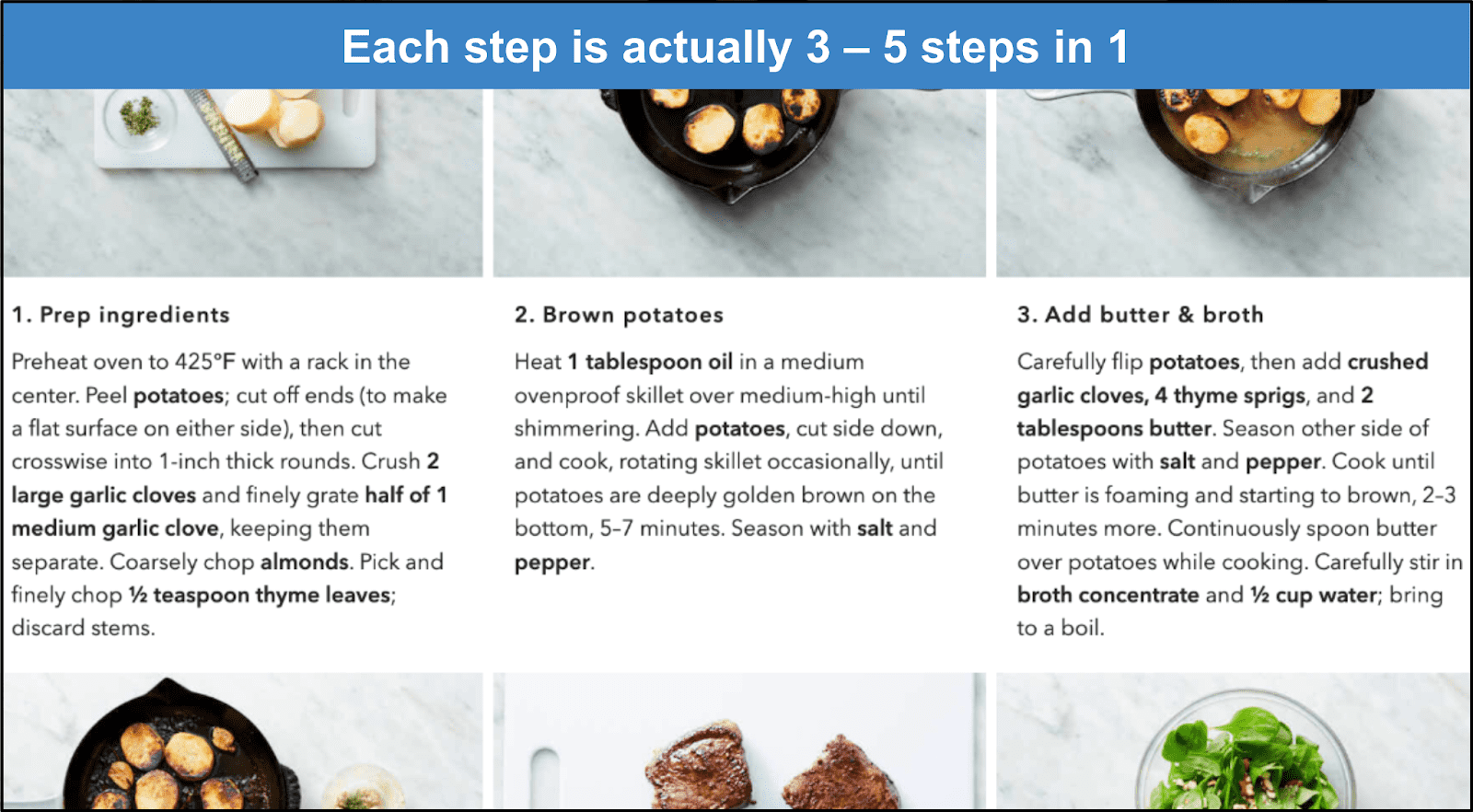 Each step is actually 3 – 5 steps in 1

1. Prep ingredients

Preheat oven to 425°F with a rack in the center. Peel potatoes; cut off ends (to make a flat surface on either side), then cut crosswise into 1-inch thick rounds. Crush 2 large garlic cloves and finely grate half of 1 medium garlic clove, keeping them separate. Coarsely chop almonds. Pick and finely chop ½ teaspoon thyme leaves; discard stems.

2. Brown potatoes

Heat 1 tablespoon oil in a medium ovenproof skillet over medium-high until shimmering. Add potatoes, cut side down, and cook, rotating skillet occasionally, until potatoes are deeply golden brown on the bottom, 5-7 minutes. Season with salt and pepper.

3. Add butter & broth

Carefully flip potatoes, then add crushed garlic cloves, 4 thyme sprigs, and 2 tablespoons butter. Season other side of potatoes with salt and pepper. Cook until butter is foaming and starting to brown, 2-3 minutes more. Continuously spoon butter over potatoes while cooking. Carefully stir in broth concentrate and ½ cup water; bring to a boil.