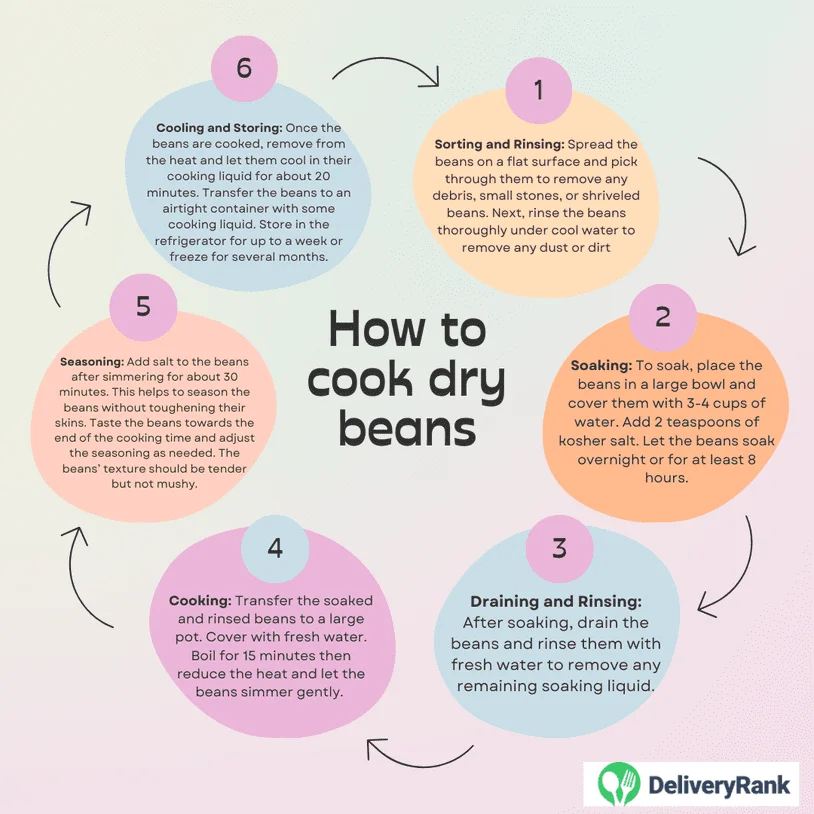 How to cook dry beans

1

Sorting and Rinsing: Spread the beans on a flat surface and pick through them to remove any debris, small stones, or shriveled beans. Next, rinse the beans thoroughly under cool water to remove any dust or dirt

2

Soaking: To soak, place the beans in a large bowl and cover them with 3-4 cups of water. Add 2 teaspoons of kosher salt. Let the beans soak overnight or for at least 8 hours.

3

Draining and Rinsing: After soaking, drain the beans and rinse them with fresh water to remove any remaining soaking liquid.

4

Cooking: Transfer the soaked and rinsed beans to a large pot. Cover with fresh water. Boil for 15 minutes then reduce the heat and let the beans simmer gently.

5

Seasoning: Add salt to the beans after simmering for about 30 minutes. This helps to season the beans without toughening their skins. Taste the beans towards the end of the cooking time and adjust the seasoning as needed. The beans' texture should be tender but not mushy.

6

Cooling and Storing: Once the beans are cooked, remove from the heat and let them cool in their cooking liquid for about 20 minutes. Transfer the beans to an airtight container with some cooking liquid. Store in the refrigerator for up to a week or freeze for several months.

DeliveryRank