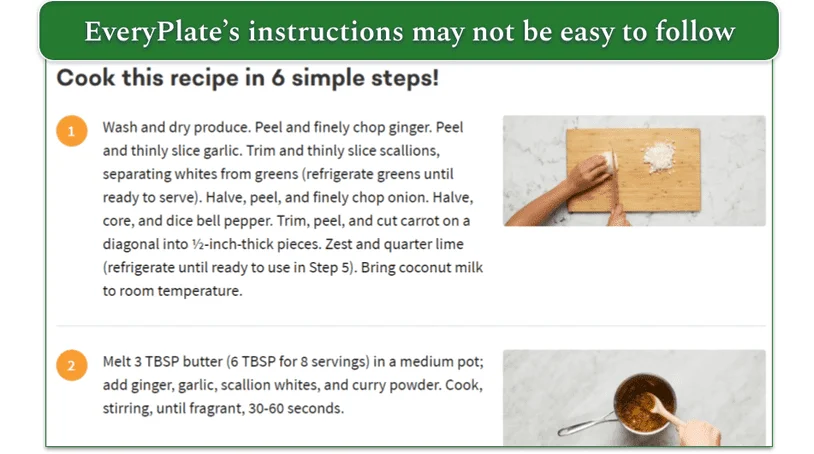 EveryPlate's instructions may not be easy to follow

Cook this recipe in 6 simple steps!

1

Wash and dry produce. Peel and finely chop ginger. Peel and thinly slice garlic. Trim and thinly slice scallions, separating whites from greens (refrigerate greens until ready to serve). Halve, peel, and finely chop onion. Halve, core, and dice bell pepper. Trim, peel, and cut carrot on a diagonal into ½-inch-thick pieces. Zest and quarter lime (refrigerate until ready to use in Step 5). Bring coconut milk to room temperature.

2

Melt 3 TBSP butter (6 TBSP for 8 servings) in a medium pot; add ginger, garlic, scallion whites, and curry powder. Cook, stirring, until fragrant, 30-60 seconds.