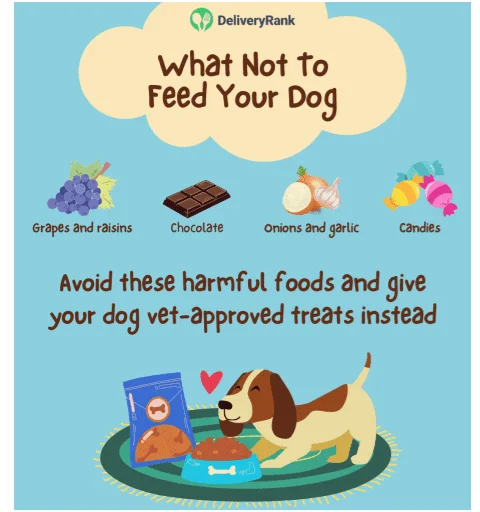 DeliveryRank

What Not to Feed Your Dog

Grapes and raisins

Chocolate

Onions and garlic

Candies

Avoid these harmful foods and give your dog vet-approved treats instead