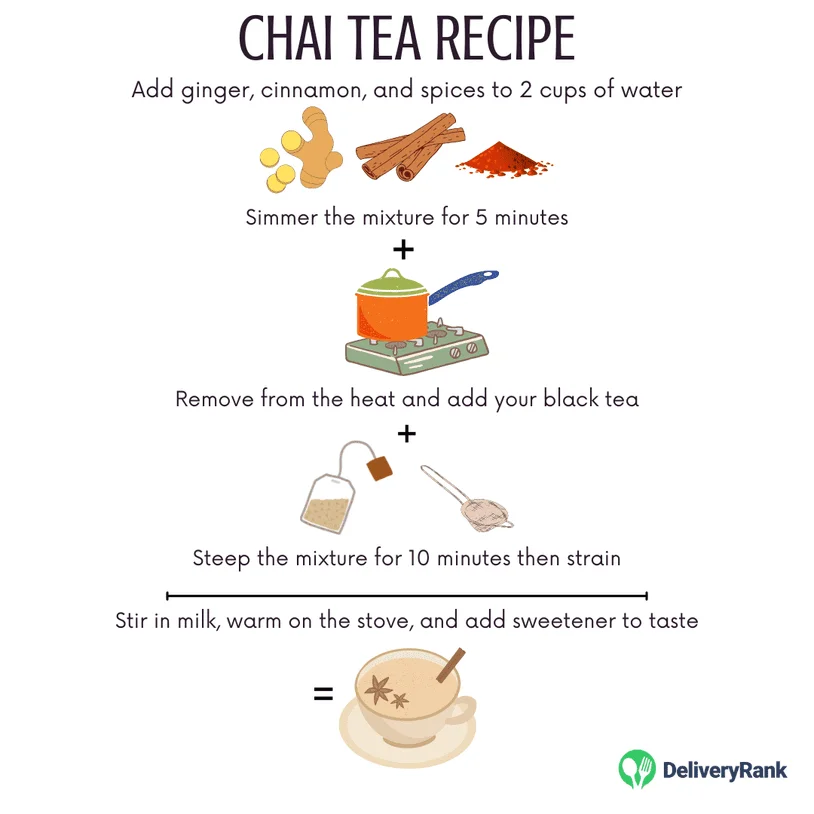 CHAI TEA RECIPE

Add ginger, cinnamon, and spices to 2 cups of water

Simmer the mixture for 5 minutes

+

Remove from the heat and add your black tea

+

Steep the mixture for 10 minutes then strain

Stir in milk, warm on the stove, and add sweetener to taste

=

DeliveryRank