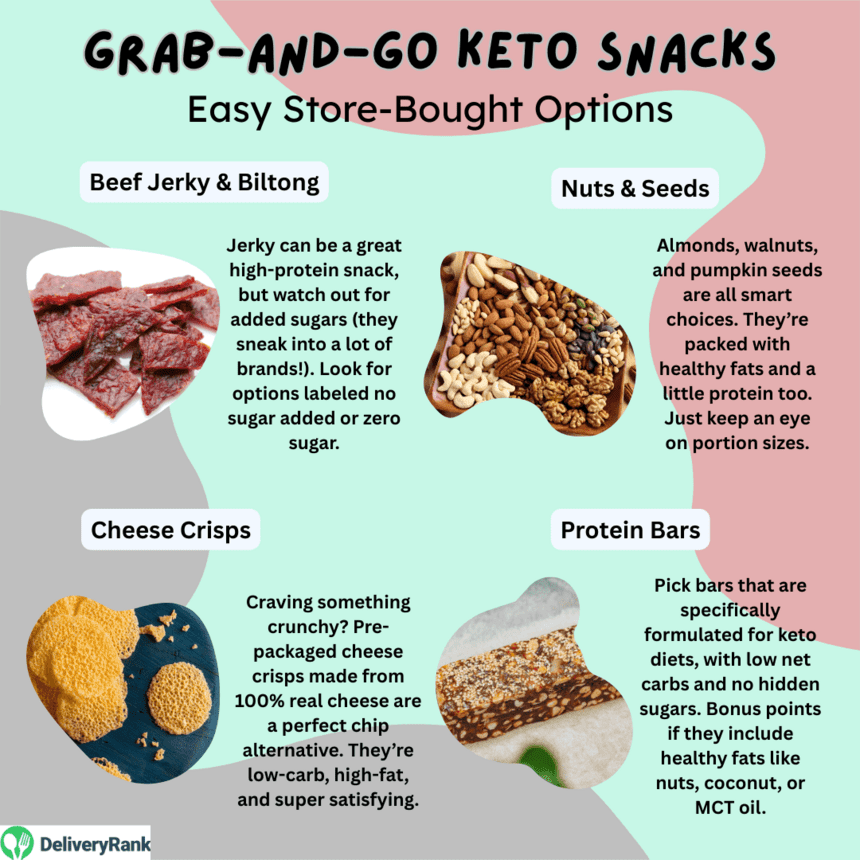 GRAB-AND-GO KETO SNACKS
Easy Store-Bought Options

Beef Jerky & Biltong

Jerky can be a great high-protein snack, but watch out for added sugars (they sneak into a lot of brands!). Look for options labeled no sugar added or zero sugar.

Nuts & Seeds

Almonds, walnuts, and pumpkin seeds are all smart choices. They're packed with healthy fats and a little protein too. Just keep an eye on portion sizes.

Cheese Crisps

Craving something crunchy? Pre-packaged cheese crisps made from 100% real cheese are a perfect chip alternative. They're low-carb, high-fat, and super satisfying.

Protein Bars

Pick bars that are specifically formulated for keto diets, with low net carbs and no hidden sugars. Bonus points if they include healthy fats like nuts, coconut, or MCT oil.

DeliveryRank