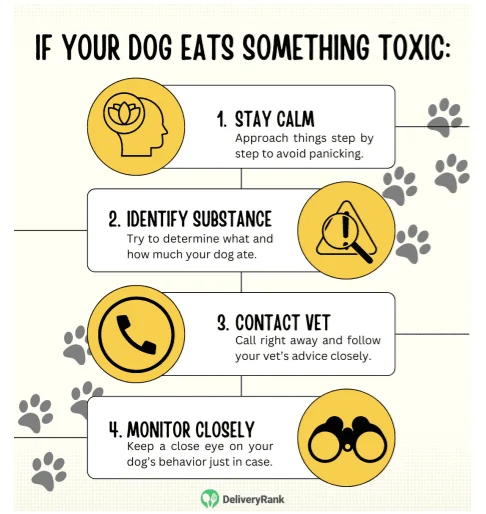 IF YOUR DOG EATS SOMETHING TOXIC:

1. STAY CALM
Approach things step by step to avoid panicking.

2. IDENTIFY SUBSTANCE
Try to determine what and how much your dog ate.

3. CONTACT VET
Call right away and follow your vet's advice closely.

4. MONITOR CLOSELY
Keep a close eye on your dog's behavior just in case.

DeliveryRank