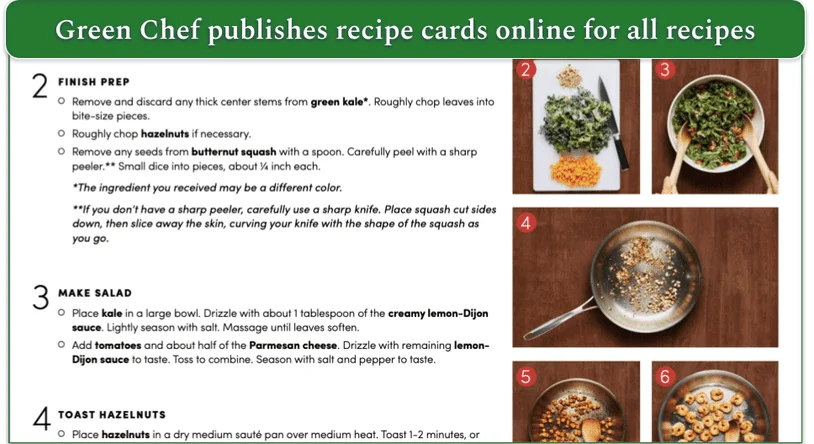 Green Chef publishes recipe cards online for all recipes

2 FINISH PREP

○ Remove and discard any thick center stems from **green kale***. Roughly chop leaves into bite-size pieces.

○ Roughly chop **hazelnuts** if necessary.

○ Remove any seeds from **butternut squash** with a spoon. Carefully peel with a sharp peeler.** Small dice into pieces, about ¼ inch each.

*The ingredient you received may be a different color.

**If you don't have a sharp peeler, carefully use a sharp knife. Place squash cut sides down, then slice away the skin, curving your knife with the shape of the squash as you go.

3 MAKE SALAD

○ Place **kale** in a large bowl. Drizzle with about 1 tablespoon of the **creamy lemon-Dijon sauce**. Lightly season with salt. Massage until leaves soften.

○ Add **tomatoes** and about half of the **Parmesan cheese**. Drizzle with remaining **lemon-Dijon sauce** to taste. Toss to combine. Season with salt and pepper to taste.

4 TOAST HAZELNUTS

○ Place **hazelnuts** in a dry medium sauté pan over medium heat. Toast 1-2 minutes, or

2

3

4

5

6