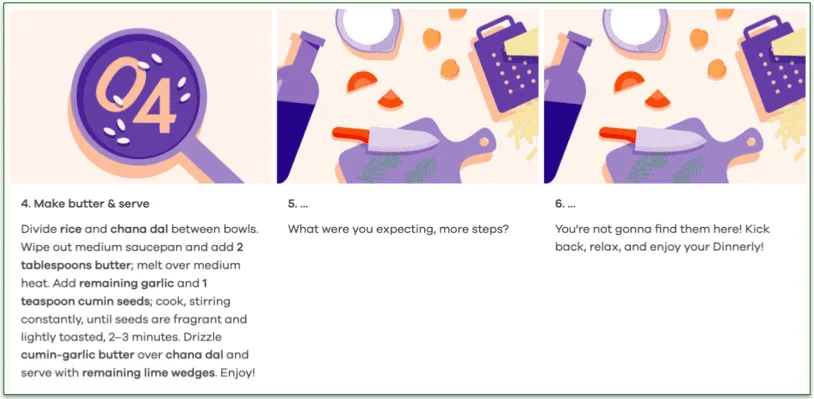 04

4. Make butter & serve

Divide rice and chana dal between bowls. Wipe out medium saucepan and add 2 tablespoons butter; melt over medium heat. Add remaining garlic and 1 teaspoon cumin seeds; cook, stirring constantly, until seeds are fragrant and lightly toasted, 2–3 minutes. Drizzle cumin-garlic butter over chana dal and serve with remaining lime wedges. Enjoy!

5. ...

What were you expecting, more steps?

6. ...

You're not gonna find them here! Kick back, relax, and enjoy your Dinnerly!