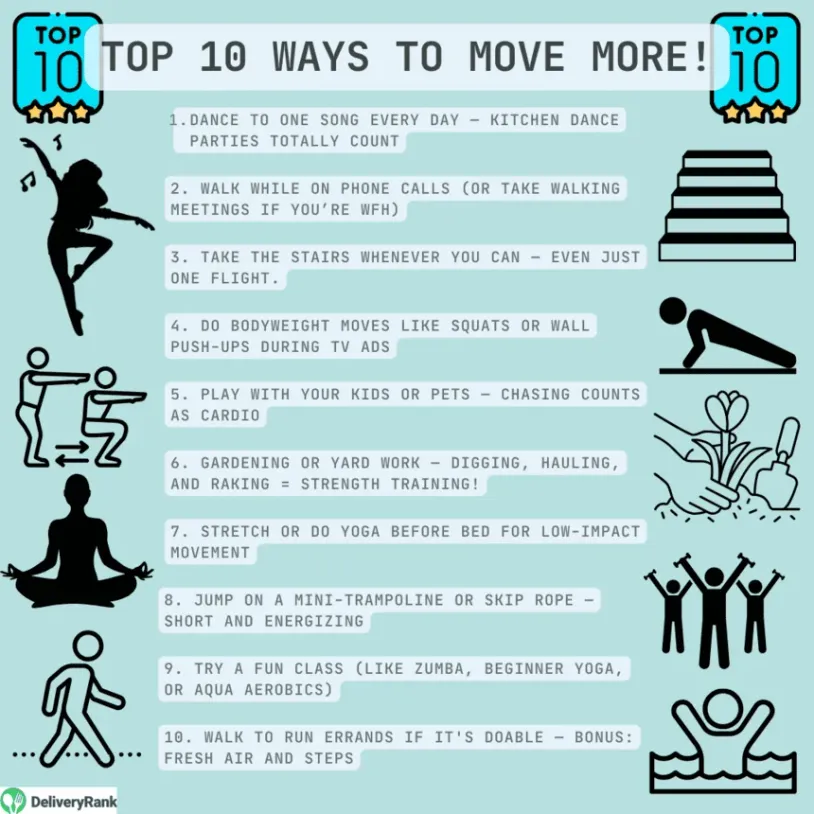 TOP 10

TOP 10 WAYS TO MOVE MORE!

TOP 10

1.DANCE TO ONE SONG EVERY DAY — KITCHEN DANCE PARTIES TOTALLY COUNT

2. WALK WHILE ON PHONE CALLS (OR TAKE WALKING MEETINGS IF YOU'RE WFH)

3. TAKE THE STAIRS WHENEVER YOU CAN — EVEN JUST ONE FLIGHT.

4. DO BODYWEIGHT MOVES LIKE SQUATS OR WALL PUSH-UPS DURING TV ADS

5. PLAY WITH YOUR KIDS OR PETS — CHASING COUNTS AS CARDIO

6. GARDENING OR YARD WORK — DIGGING, HAULING, AND RAKING = STRENGTH TRAINING!

7. STRETCH OR DO YOGA BEFORE BED FOR LOW-IMPACT MOVEMENT

8. JUMP ON A MINI-TRAMPOLINE OR SKIP ROPE — SHORT AND ENERGIZING

9. TRY A FUN CLASS (LIKE ZUMBA, BEGINNER YOGA, OR AQUA AEROBICS)

10. WALK TO RUN ERRANDS IF IT'S DOABLE — BONUS: FRESH AIR AND STEPS

DeliveryRank