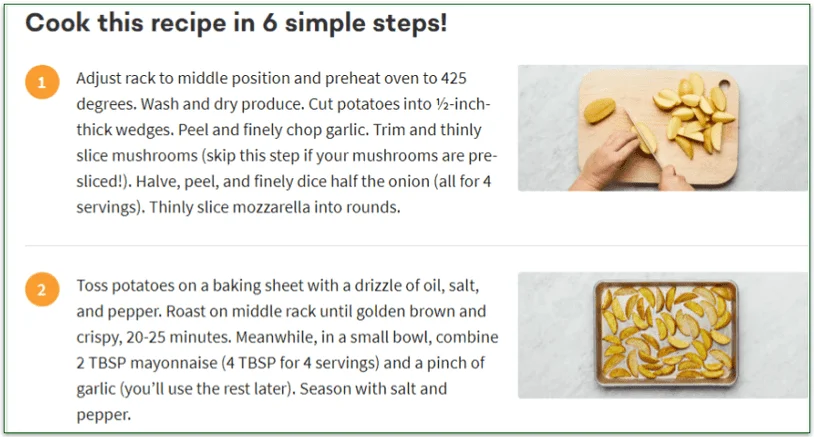 Cook this recipe in 6 simple steps!

1

Adjust rack to middle position and preheat oven to 425 degrees. Wash and dry produce. Cut potatoes into ½-inch-thick wedges. Peel and finely chop garlic. Trim and thinly slice mushrooms (skip this step if your mushrooms are pre-sliced!). Halve, peel, and finely dice half the onion (all for 4 servings). Thinly slice mozzarella into rounds.

2

Toss potatoes on a baking sheet with a drizzle of oil, salt, and pepper. Roast on middle rack until golden brown and crispy, 20-25 minutes. Meanwhile, in a small bowl, combine 2 TBSP mayonnaise (4 TBSP for 4 servings) and a pinch of garlic (you'll use the rest later). Season with salt and pepper.