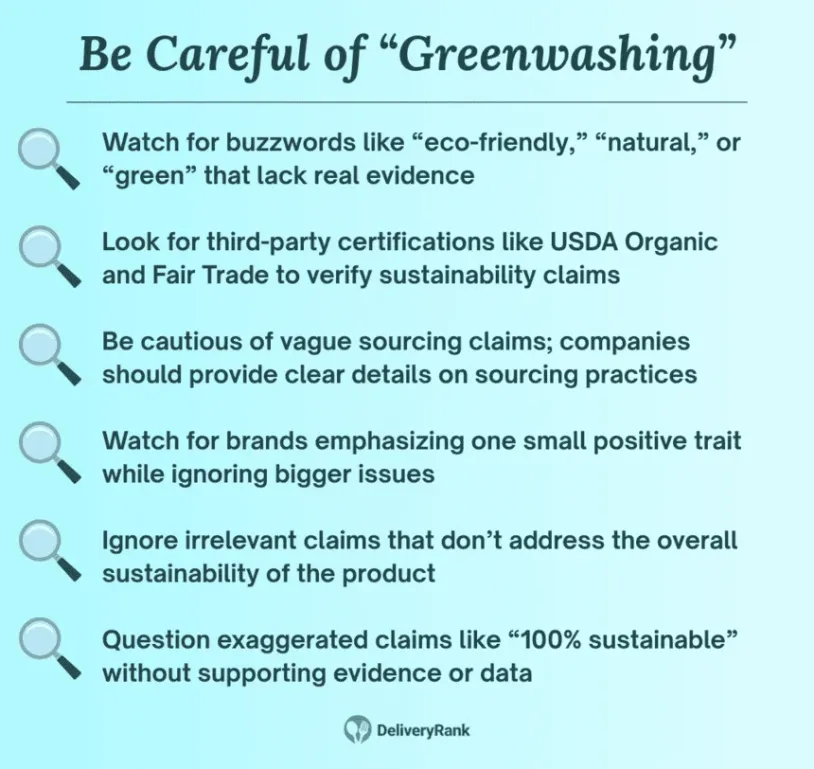 Be Careful of “Greenwashing”

Watch for buzzwords like “eco-friendly,” “natural,” or “green” that lack real evidence

Look for third-party certifications like USDA Organic and Fair Trade to verify sustainability claims

Be cautious of vague sourcing claims; companies should provide clear details on sourcing practices

Watch for brands emphasizing one small positive trait while ignoring bigger issues

Ignore irrelevant claims that don’t address the overall sustainability of the product

Question exaggerated claims like “100% sustainable” without supporting evidence or data

DeliveryRank