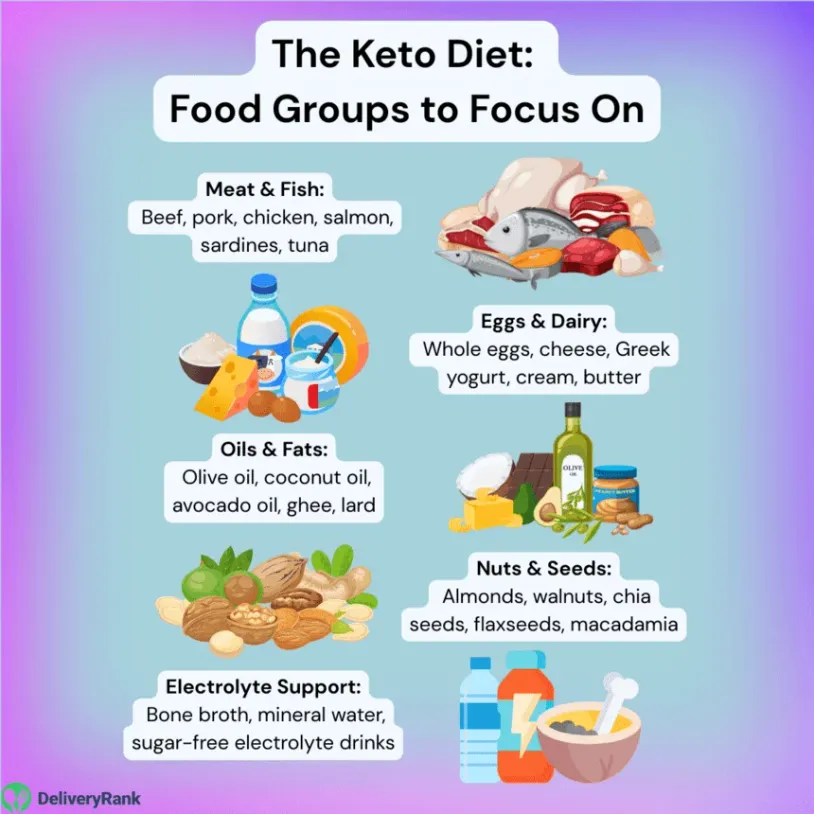 The Keto Diet:
Food Groups to Focus On

Meat & Fish:
Beef, pork, chicken, salmon, sardines, tuna

Eggs & Dairy:
Whole eggs, cheese, Greek yogurt, cream, butter

Oils & Fats:
Olive oil, coconut oil, avocado oil, ghee, lard

OLIVE OIL

PEANUT BUTTER

Nuts & Seeds:
Almonds, walnuts, chia seeds, flaxseeds, macadamia

Electrolyte Support:
Bone broth, mineral water, sugar-free electrolyte drinks

DeliveryRank