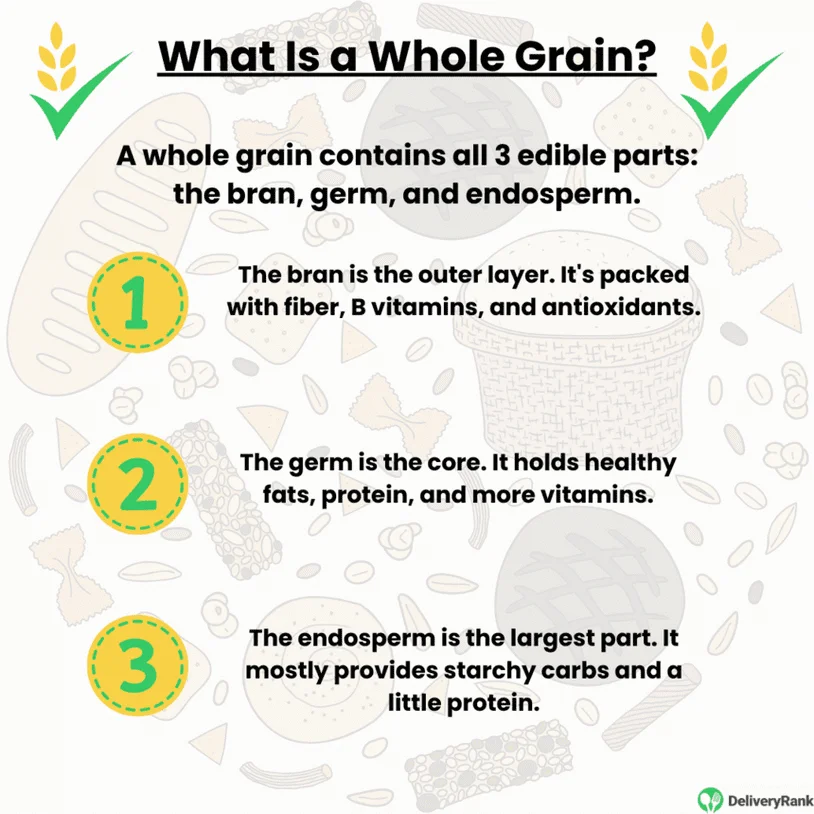 What Is a Whole Grain?

A whole grain contains all 3 edible parts: the bran, germ, and endosperm.

1

The bran is the outer layer. It's packed with fiber, B vitamins, and antioxidants.

2

The germ is the core. It holds healthy fats, protein, and more vitamins.

3

The endosperm is the largest part. It mostly provides starchy carbs and a little protein.

DeliveryRank