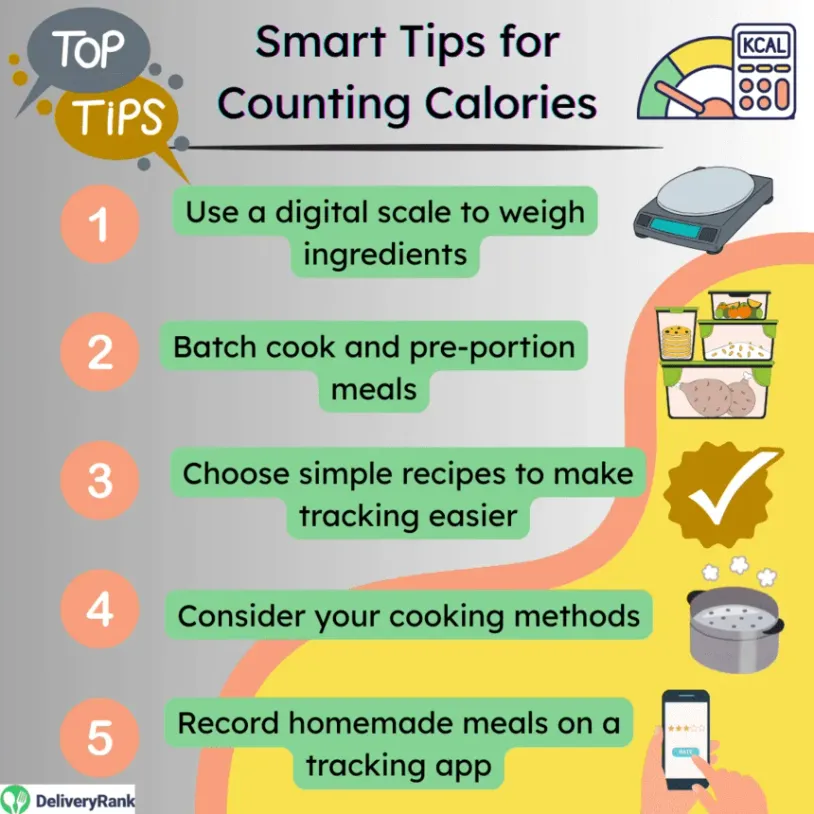 TOP TIPS

Smart Tips for Counting Calories

KCAL

1 Use a digital scale to weigh ingredients

2 Batch cook and pre-portion meals

3 Choose simple recipes to make tracking easier

4 Consider your cooking methods

5 Record homemade meals on a tracking app

RATE

DeliveryRank