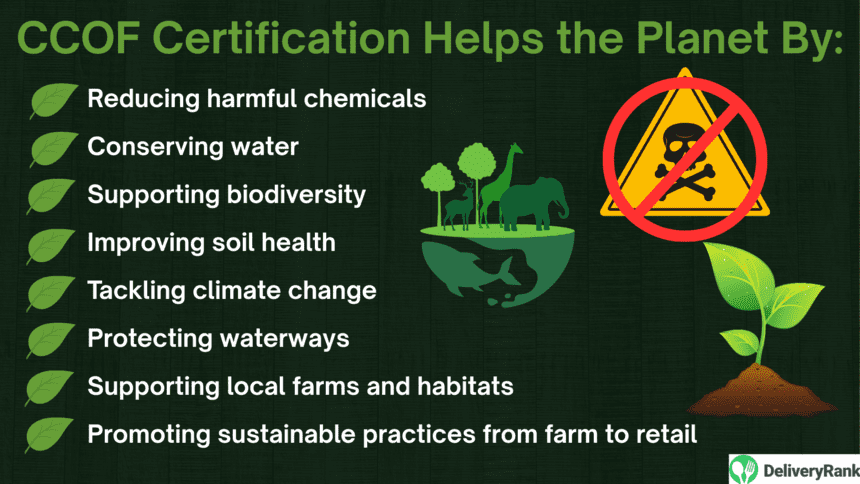 CCOF Certification Helps the Planet By:

Reducing harmful chemicals

Conserving water

Supporting biodiversity

Improving soil health

Tackling climate change

Protecting waterways

Supporting local farms and habitats

Promoting sustainable practices from farm to retail

DeliveryRank