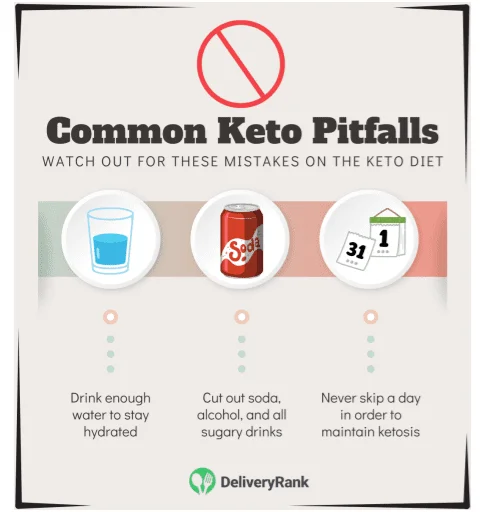 Common Keto Pitfalls

WATCH OUT FOR THESE MISTAKES ON THE KETO DIET

Soda

31

1

Drink enough water to stay hydrated

Cut out soda, alcohol, and all sugary drinks

Never skip a day in order to maintain ketosis

DeliveryRank