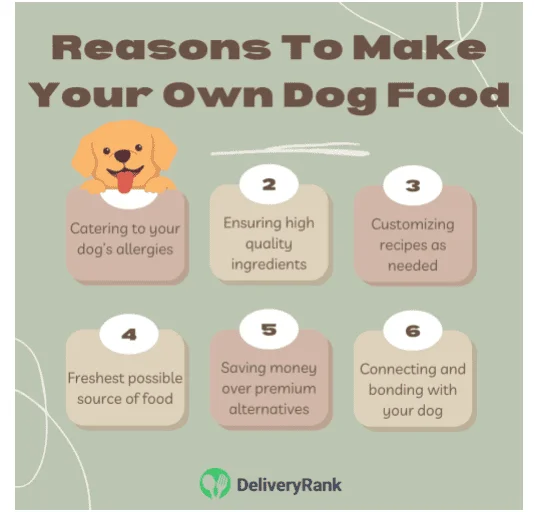 Reasons To Make Your Own Dog Food

Catering to your dog's allergies

2

Ensuring high quality ingredients

3

Customizing recipes as needed

4

Freshest possible source of food

5

Saving money over premium alternatives

6

Connecting and bonding with your dog

DeliveryRank