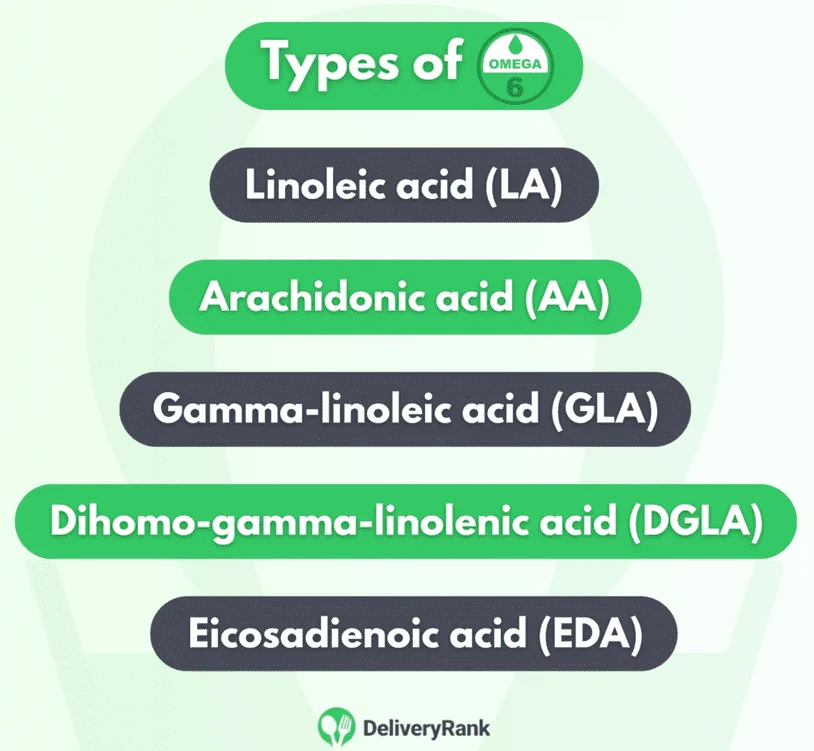 Types of OMEGA 6

Linoleic acid (LA)

Arachidonic acid (AA)

Gamma-linoleic acid (GLA)

Dihomo-gamma-linolenic acid (DGLA)

Eicosadienoic acid (EDA)

DeliveryRank